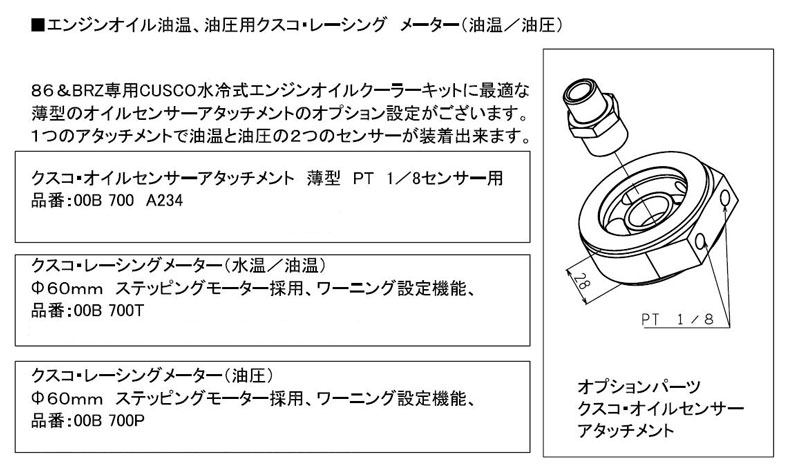 ■エンジンオイル油温、油圧用クスコ・レーシング　メーター（油温／油圧）

８６＆BRZ専用CUSCO水冷式エンジンオイルクーラーキットに最適な薄型のオイルセンサーアタッチメントのオプション設定がございます。１つのアタッチメントで油温と油圧の２つのセンサーが装着出来ます。

クスコ・オイルセンサーアタッチメント　薄型　PT　1／8センサー用
品番:00B 700　A234

クスコ・レーシングメーター（水温／油温）
Φ60mm　ステッピングモーター採用、ワーニング設定機能、
品番:00B 700T

クスコ・レーシングメーター（油圧）
Φ60mm　ステッピングモーター採用、ワーニング設定機能、
品番:00B 700P

28

PT　1／8

オプションパーツ
クスコ・オイルセンサー
アタッチメント