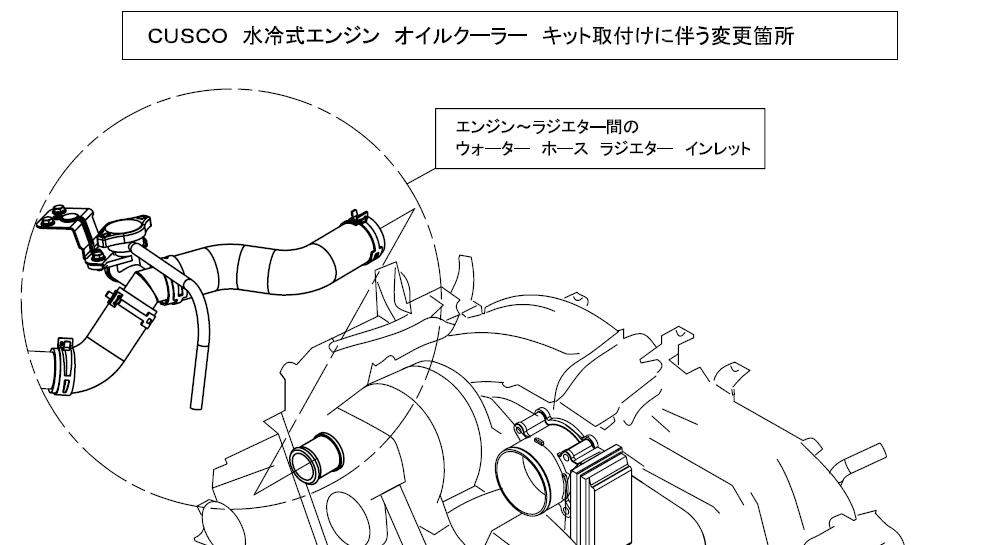 CUSCO 水冷式エンジン オイルクーラー キット取付けに伴う変更箇所

エンジン～ラジエター間の
ウォーター ホース ラジエター インレット