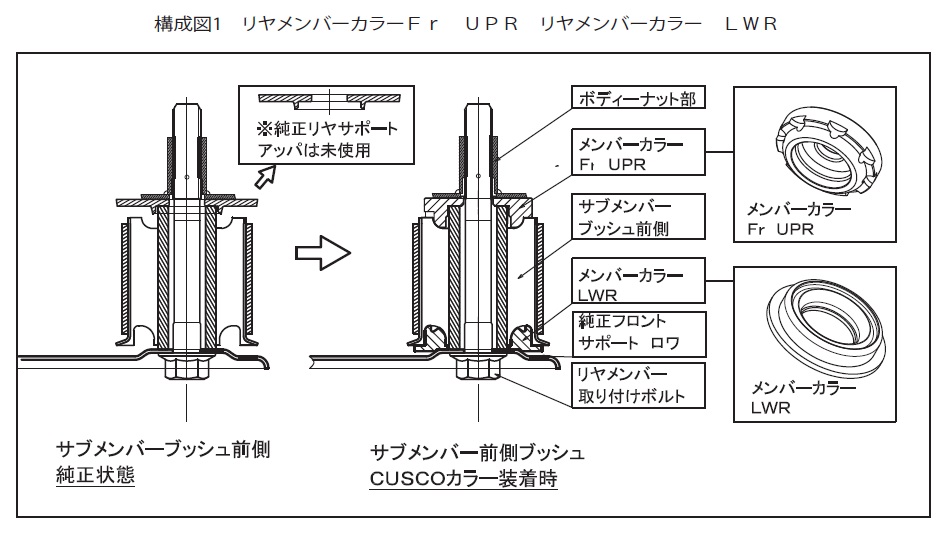 構成図1　リヤメンバーカラーＦｒ　ＵＰＲ　リヤメンバーカラー　ＬＷＲ

※純正リヤサポート
アッパは未使用

ボディーナット部

メンバーカラー
Fr UPR

サブメンバー
ブッシュ前側

メンバーカラー
LWR

純正フロント
サポート ロワ

リヤメンバー
取り付けボルト

メンバーカラー
Fr UPR

メンバーカラー
LWR

サブメンバーブッシュ前側
純正状態

サブメンバー前側ブッシュ
CUSCOカラー装着時