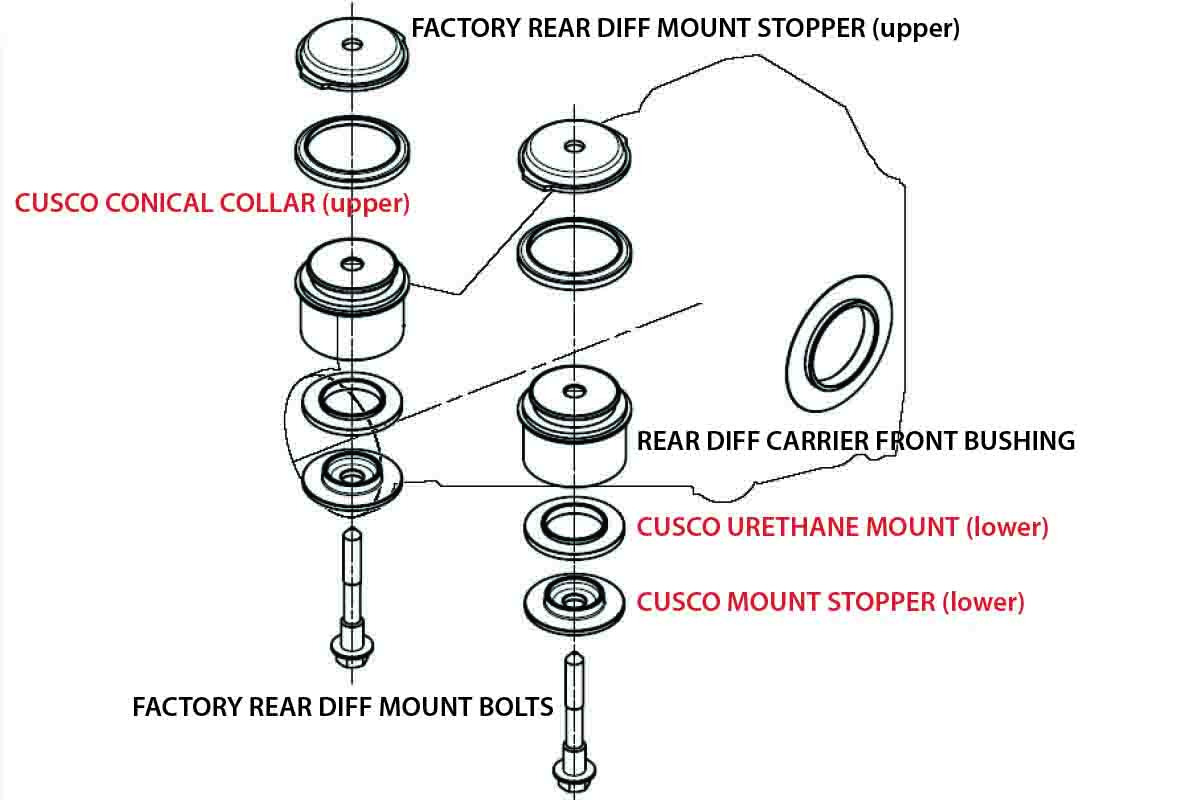 FACTORY REAR DIFF MOUNT STOPPER (upper)

CUSCO CONICAL COLLAR (upper)

REAR DIFF CARRIER FRONT BUSHING

CUSCO URETHANE MOUNT (lower)

CUSCO MOUNT STOPPER (lower)

FACTORY REAR DIFF MOUNT BOLTS